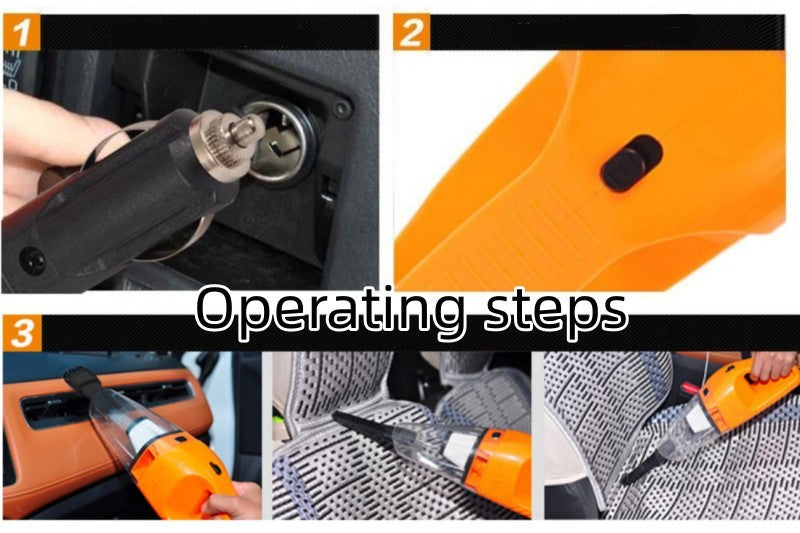 1

2

Operating steps

3