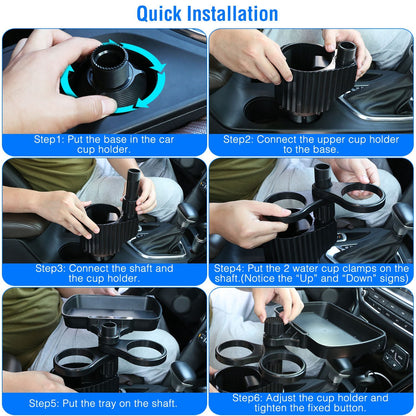 Quick Installation

Step1: Put the base in the car cup holder.

Step2: Connect the upper cup holder to the base.

Step3: Connect the shaft and the cup holder.

Step4: Put the 2 water cup clamps on the shaft.(Notice the “Up” and “Down” signs)

Step5: Put the tray on the shaft.

Step6: Adjust the cup holder and tighten the fixed button.