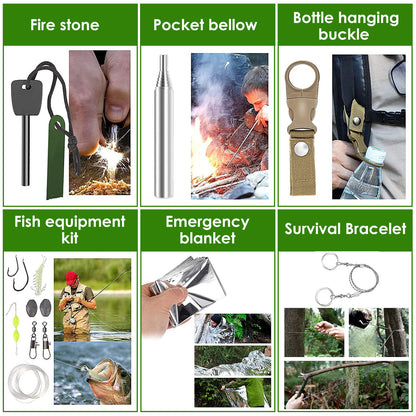 Fire stone

Pocket bellow

Bottle hanging buckle

Fish equipment kit

Emergency blanket

Survival Bracelet