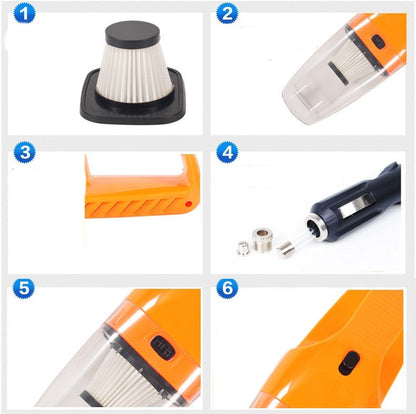 1

2

3

4

5

6