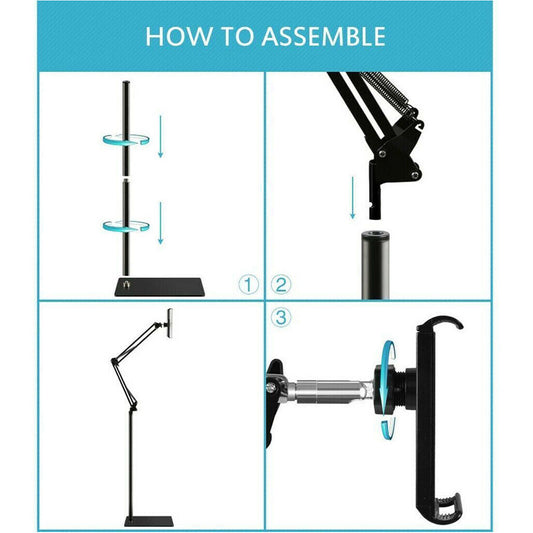 HOW TO ASSEMBLE

①

②

③