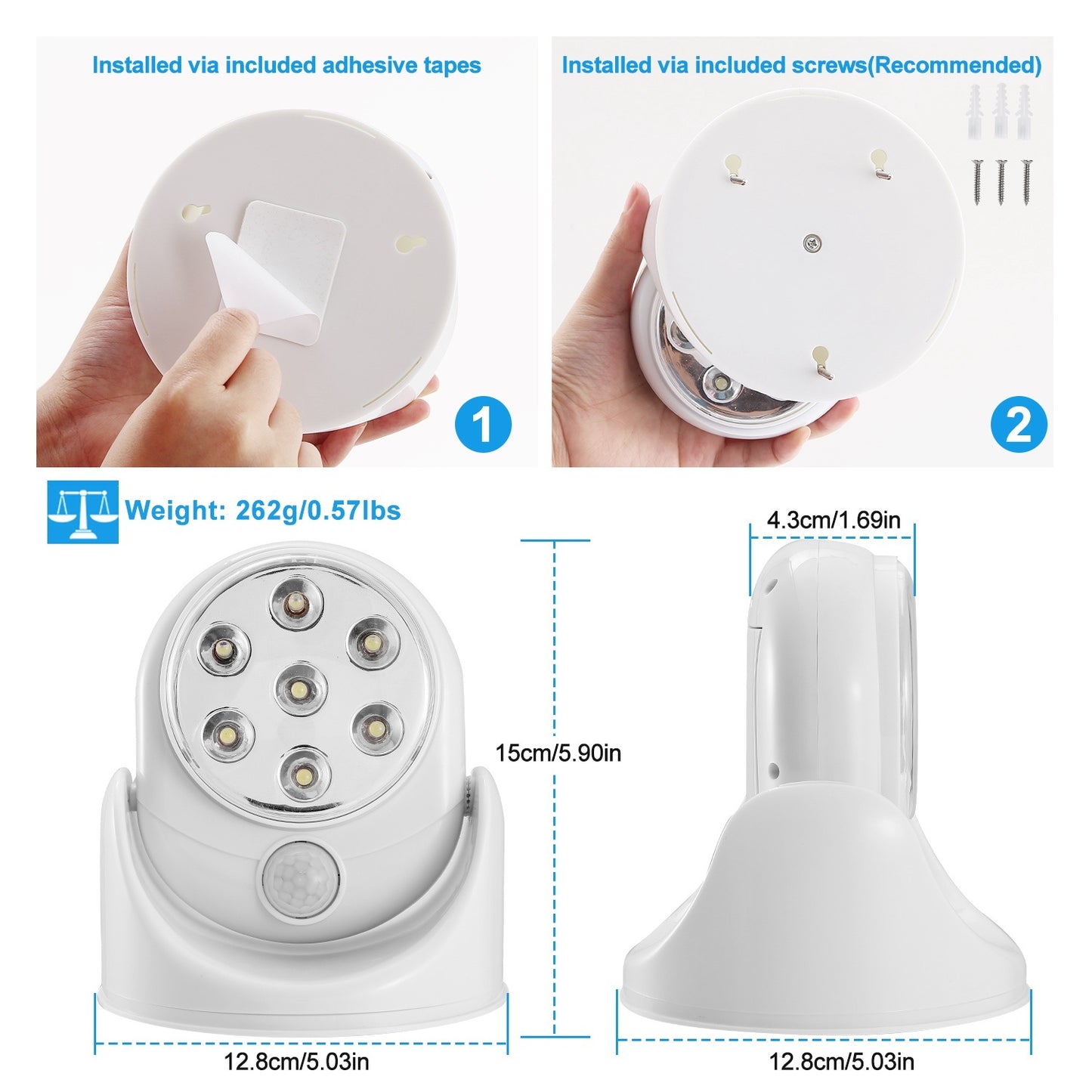 Installed via included adhesive tapes

1

Installed via included screws(Recommended)

2

Weight: 262g/0.57lbs

4.3cm/1.69in

15cm/5.90in

12.8cm/5.03in

12.8cm/5.03in